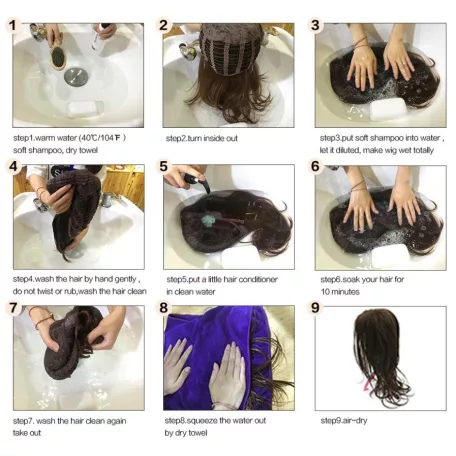 1

step1.warm water (40℃/104℉)
soft shampoo, dry towel

2

step2.turn inside out

3

step3.put soft shampoo into water , let it diluted, make wig wet totally

4

step4.wash the hair by hand gently , do not twist or rub,wash the hair clean

5

step5.put a little hair conditioner in clean water

6

step6.soak your hair for 10 minutes

7

step7. wash the hair clean again take out

8

step8.squeeze the water out by dry towel

9

step9.air-dry