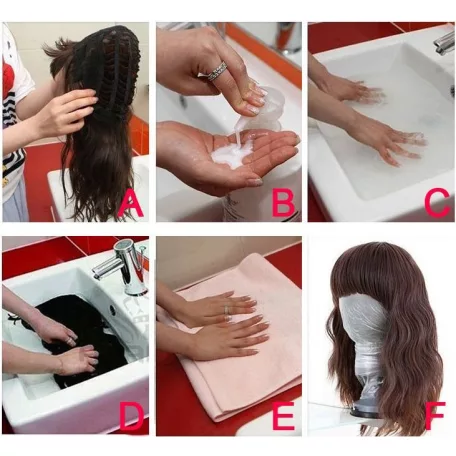 A

B

C

D

E

F