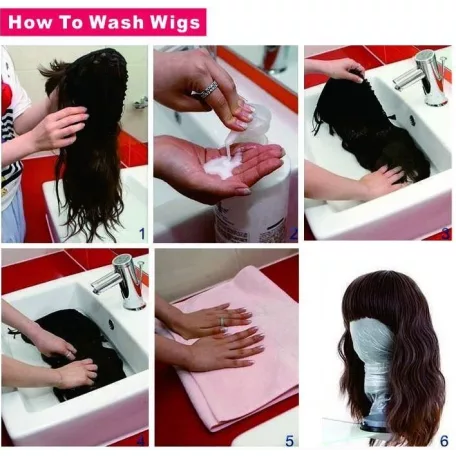 How To Wash Wigs

1

2

3

4

5

6