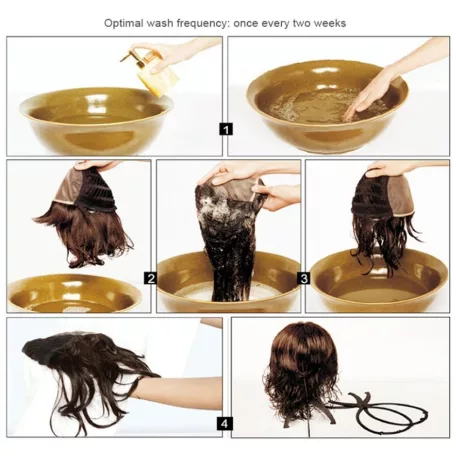 Optimal wash frequency: once every two weeks

1

2

3

4