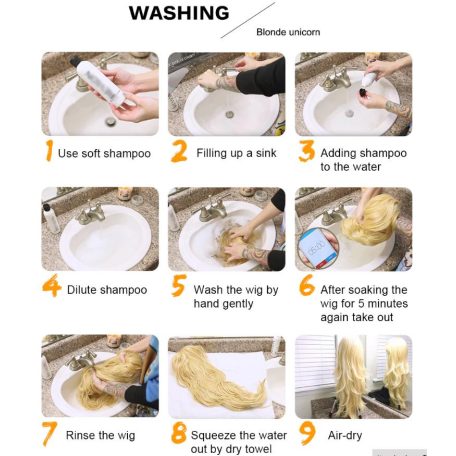 WASHING

Blonde unicorn

1 Use soft shampoo

2 Filling up a sink

3 Adding shampoo to the water

4 Dilute shampoo

5 Wash the wig by hand gently

6 After soaking the wig for 5 minutes again take out

7 Rinse the wig

8 Squeeze the water out by dry towel

9 Air-dry