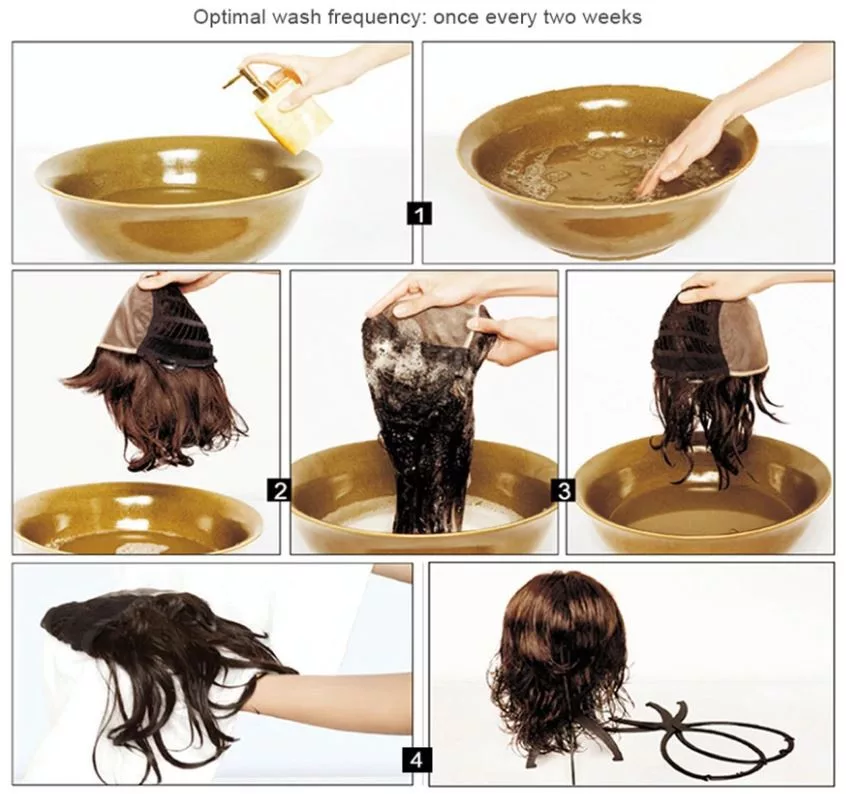 Optimal wash frequency: once every two weeks

1

2

3

4