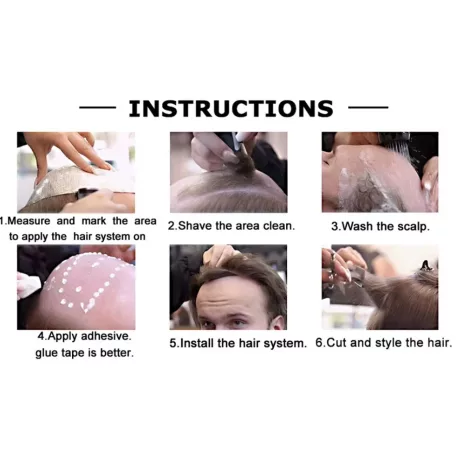 INSTRUCTIONS

1.Measure and mark the area to apply the hair system on

2.Shave the area clean.

3.Wash the scalp.

4.Apply adhesive. glue tape is better.

5.Install the hair system.

6.Cut and style the hair.