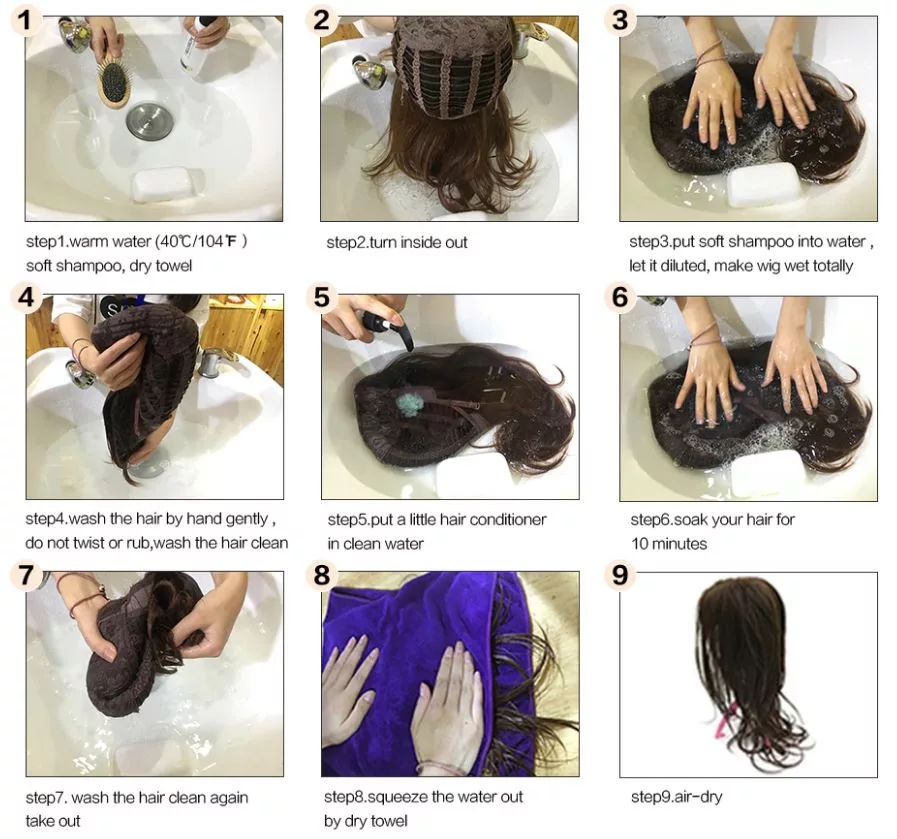 1

step1.warm water (40℃/104℉)
soft shampoo, dry towel

2

step2.turn inside out

3

step3.put soft shampoo into water ,
let it diluted, make wig wet totally

4

step4.wash the hair by hand gently ,
do not twist or rub,wash the hair clean

5

step5.put a little hair conditioner
in clean water

6

step6.soak your hair for
10 minutes

7

step7. wash the hair clean again
take out

8

step8.squeeze the water out
by dry towel

9

step9.air-dry